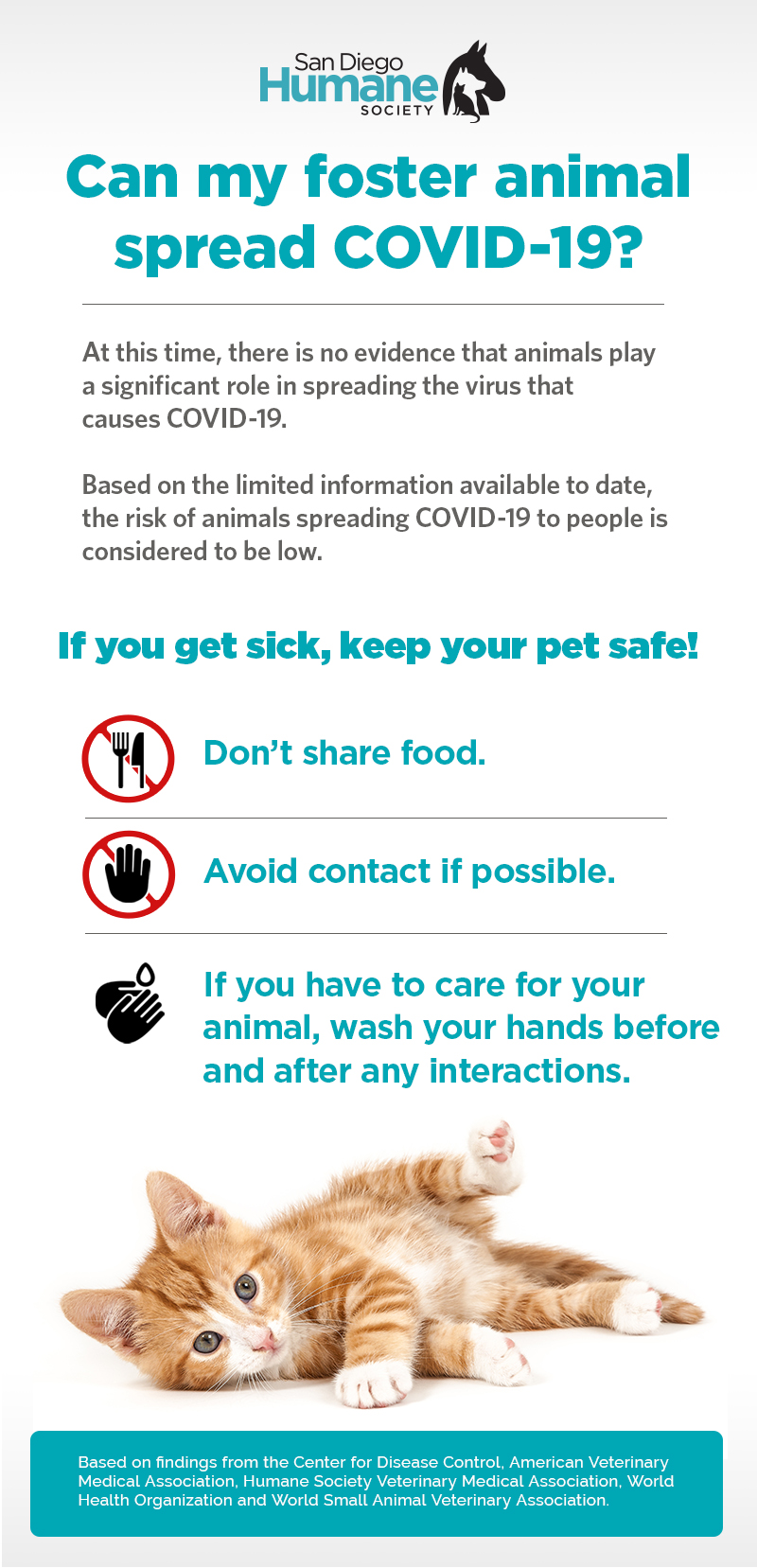 San Diego
Humane
SOCIETY

Can my foster animal spread COVID-19?

At this time, there is no evidence that animals play a significant role in spreading the virus that causes COVID-19.

Based on the limited information available to date, the risk of animals spreading COVID-19 to people is considered to be low.

If you get sick, keep your pet safe!

Don't share food.

Avoid contact if possible.

If you have to care for your animal, wash your hands before and after any interactions.

Based on findings from the Center for Disease Control, American Veterinary Medical Association, Humane Society Veterinary Medical Association, World Health Organization and World Small Animal Veterinary Association.