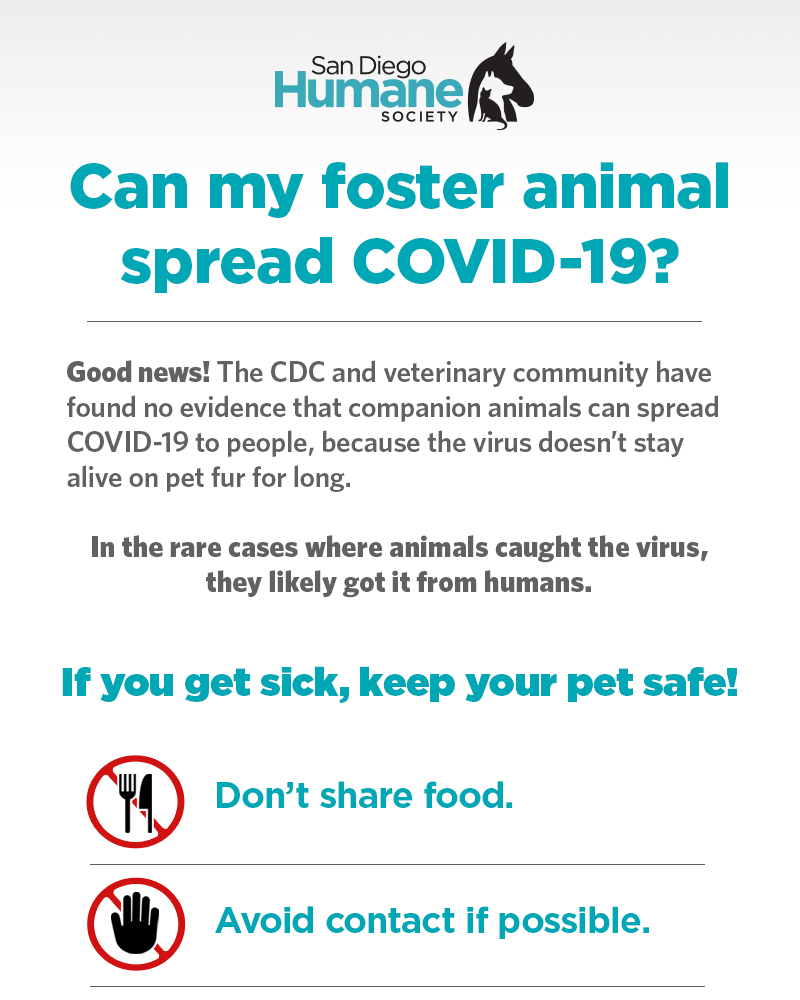 San Diego
Humane
SOCIETY

Can my foster animal spread COVID-19?

Good news! The CDC and veterinary community have found no evidence that companion animals can spread COVID-19 to people, because the virus doesn't stay alive on pet fur for long.

In the rare cases where animals caught the virus, they likely got it from humans.

If you get sick, keep your pet safe!

Don't share food.

Avoid contact if possible.